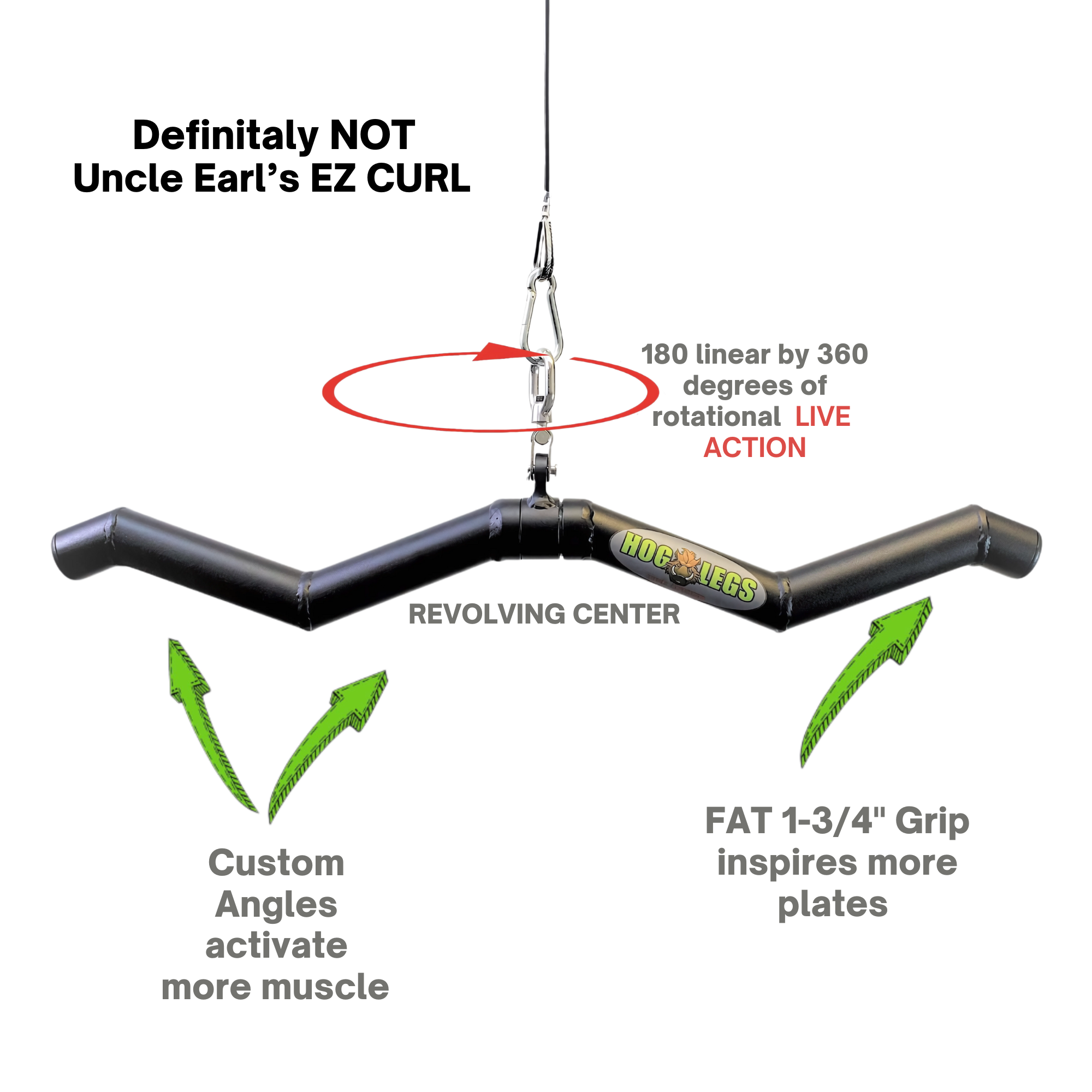 Definitaly NOT
Uncle Earl's EZ CURL

180 linear by 360 degrees of rotational LIVE ACTION

HOG LEGS

REVOLVING CENTER

Custom Angles activate more muscle

FAT 1-3/4" Grip inspires more plates